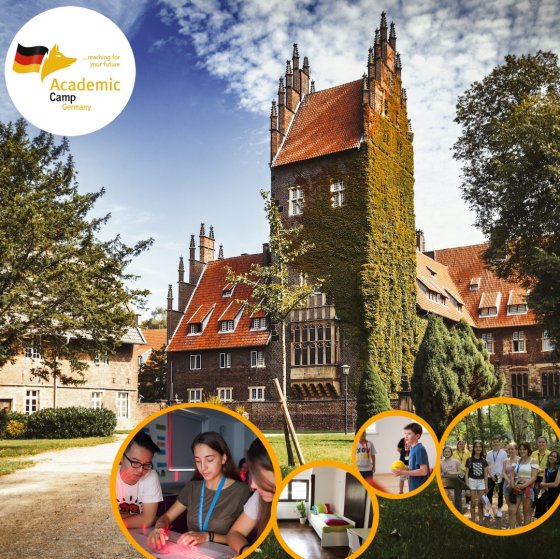 ...reaching for your future
Academic
Camp
Germany