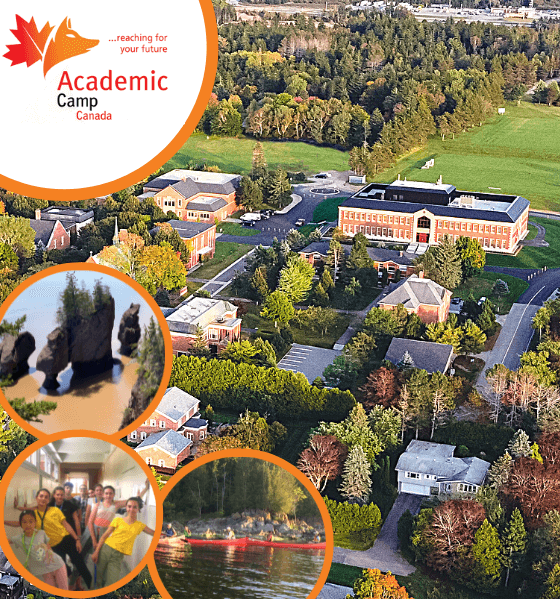 ...reaching for your future

Academic Camp Canada